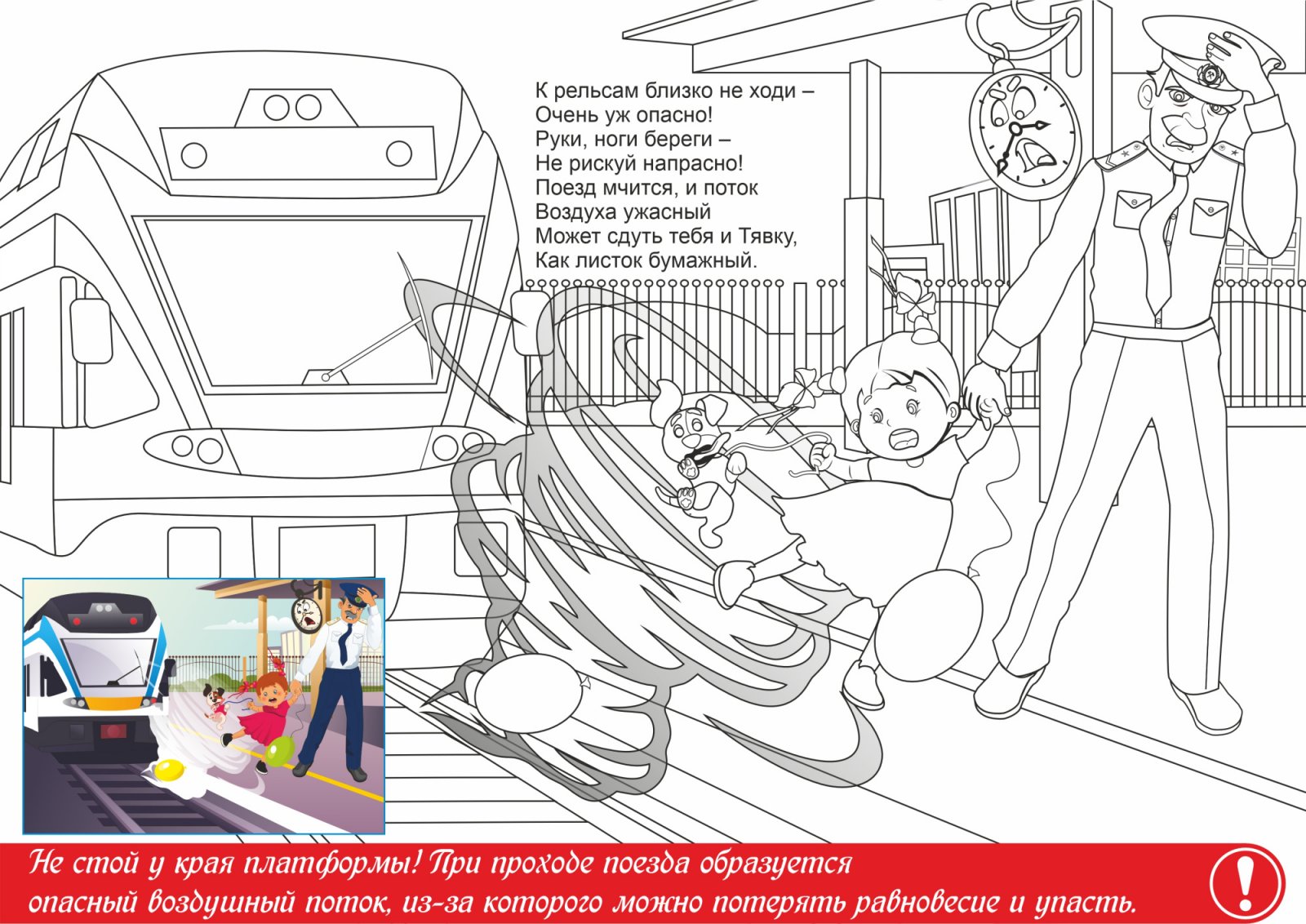 К рельсам близко не ходи –
Очень уж опасно!
Руки, ноги береги –
Не рискуй напрасно!
Поезд мчится, и поток
Воздуха ужасный
Может сдуть тебя и Тявку,
Как листок бумажный.

Не стой у края платформы! При проходе поезда образуется опасный воздушный поток, из-за которого можно потерять равновесие и упасть.

!